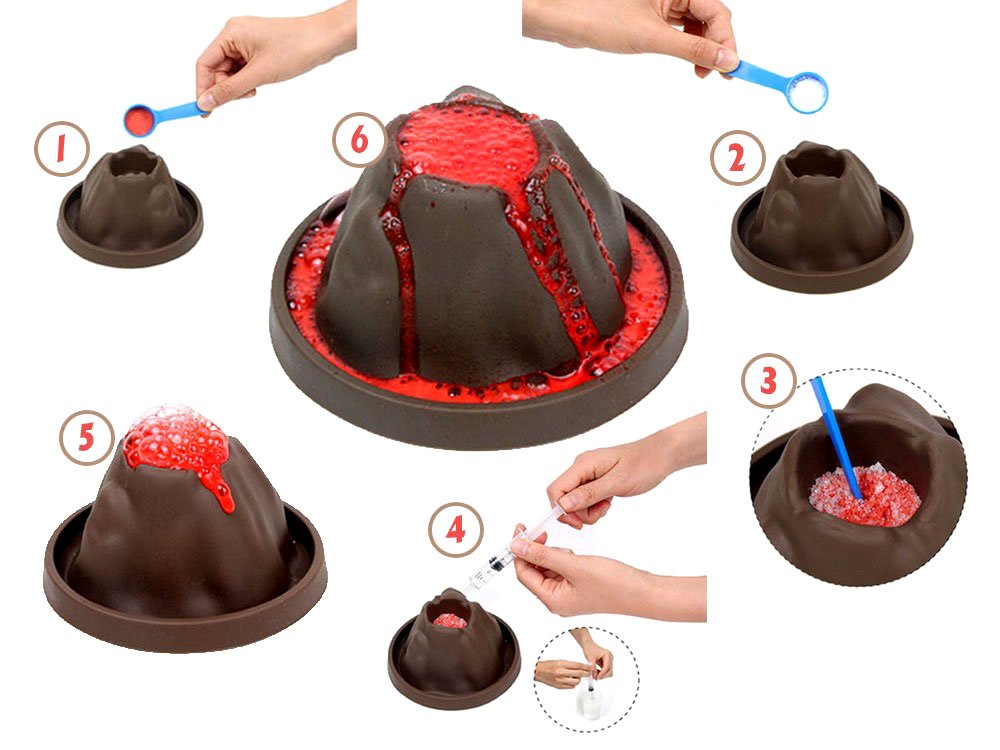 1

6

2

3

5

4